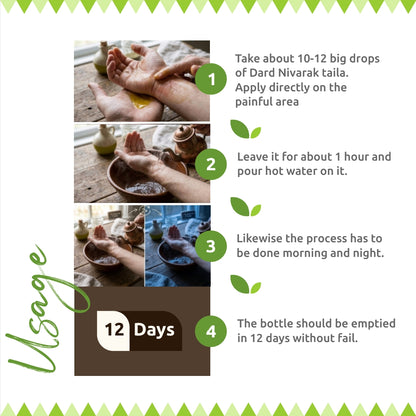 Usage

1 Take about 10-12 big drops of Dard Nivarak taila. Apply directly on the painful area

2 Leave it for about 1 hour and pour hot water on it.

3 Likewise the process has to be done morning and night.

12 Days

4 The bottle should be emptied in 12 days without fail.