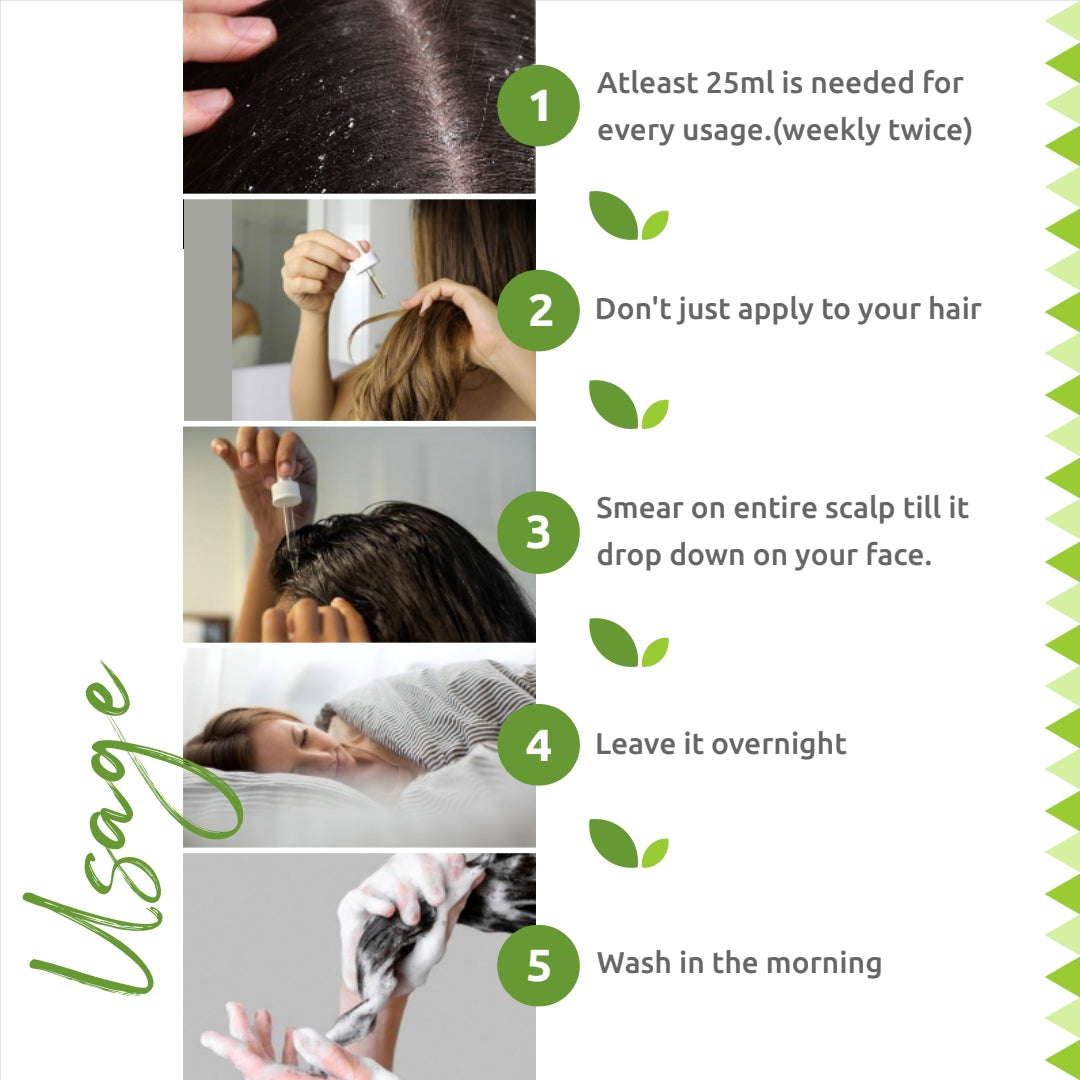 Usage

1 Atleast 25ml is needed for every usage.(weekly twice)

2 Don't just apply to your hair

3 Smear on entire scalp till it drop down on your face.

4 Leave it overnight

5 Wash in the morning