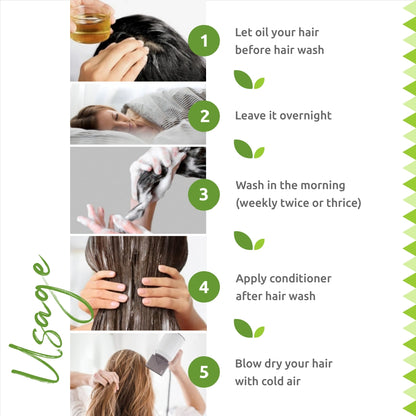 Usage

1 Let oil your hair before hair wash

2 Leave it overnight

3 Wash in the morning (weekly twice or thrice)

4 Apply conditioner after hair wash

5 Blow dry your hair with cold air