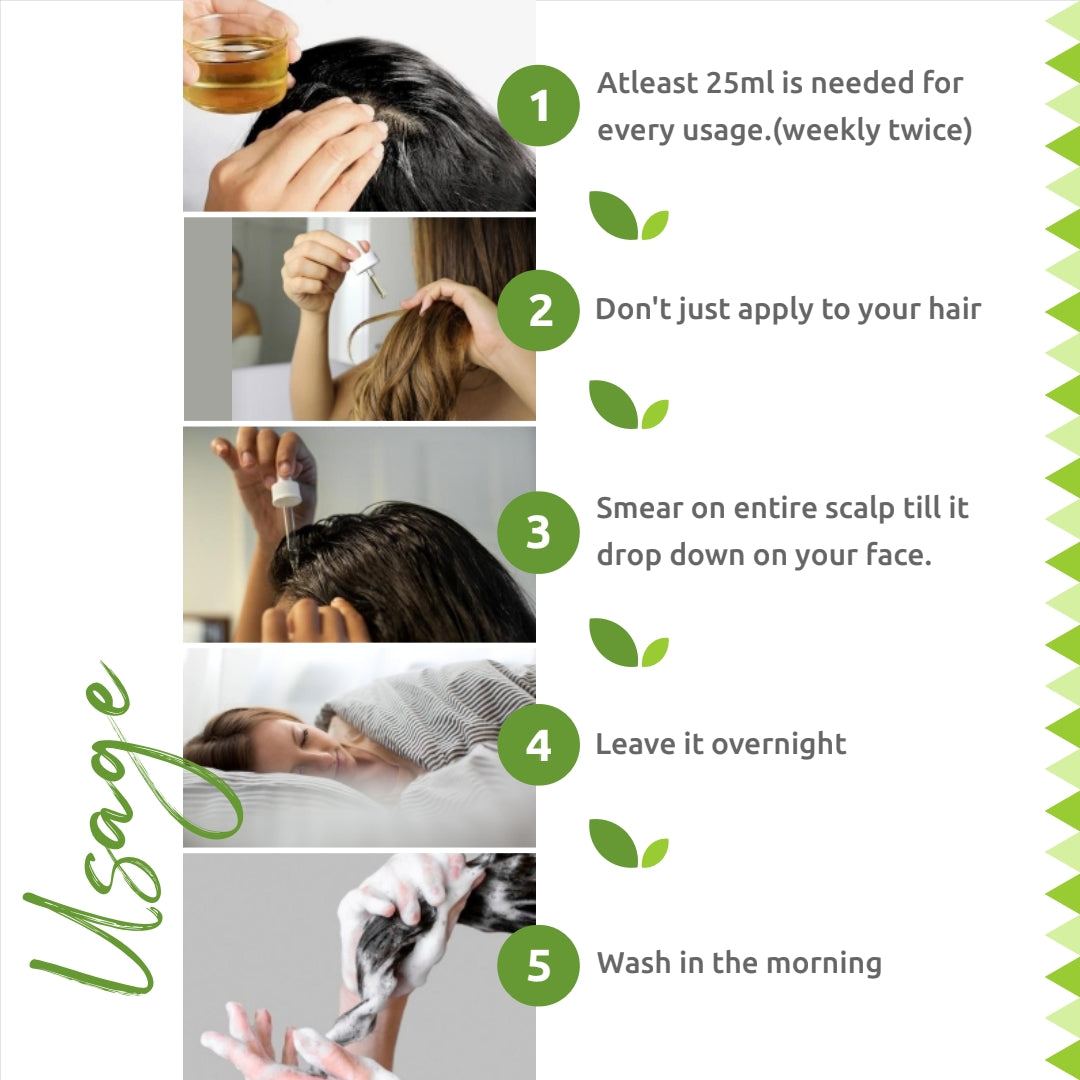 Usage

1 Atleast 25ml is needed for every usage.(weekly twice)

2 Don't just apply to your hair

3 Smear on entire scalp till it drop down on your face.

4 Leave it overnight

5 Wash in the morning