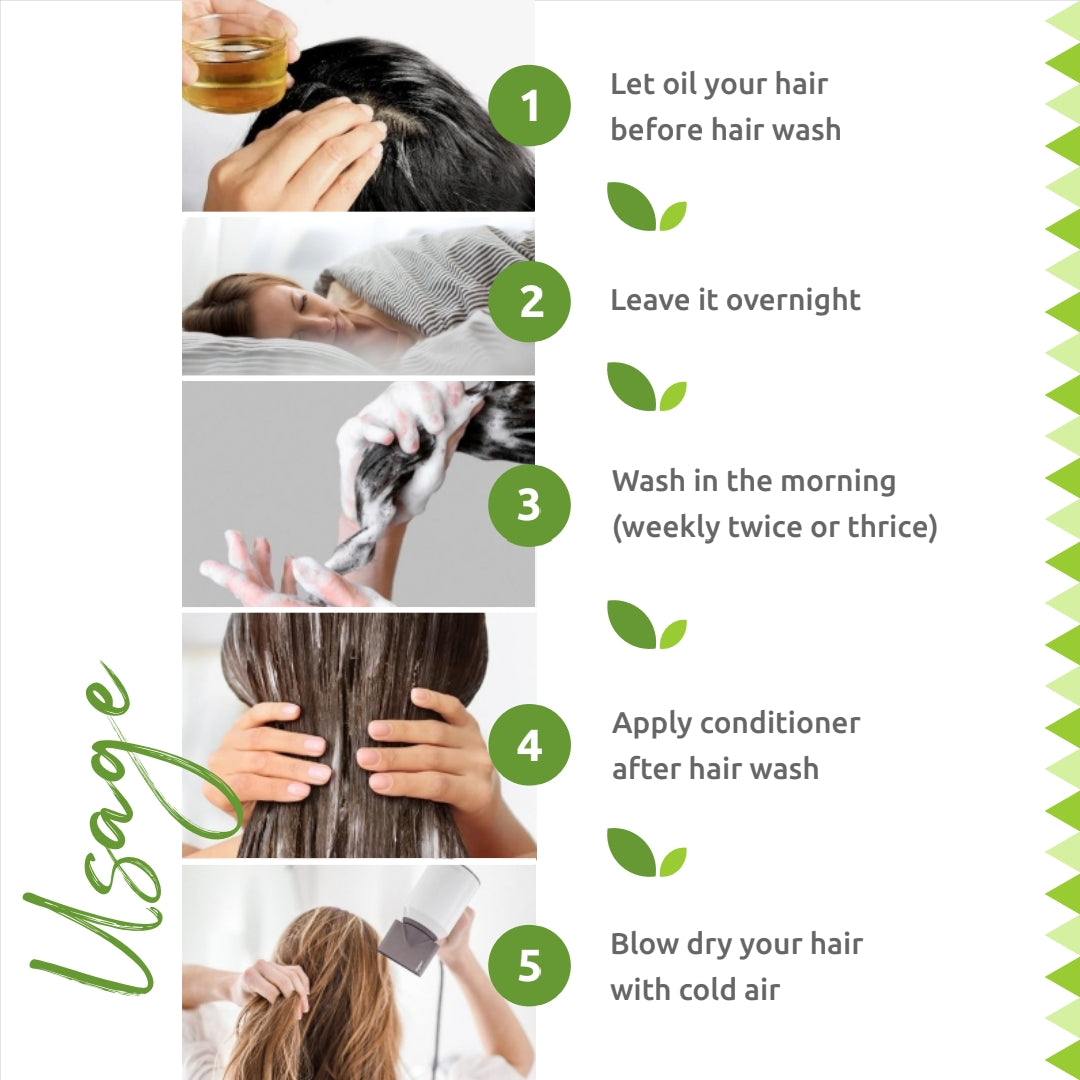 Usage

1 Let oil your hair before hair wash

2 Leave it overnight

3 Wash in the morning (weekly twice or thrice)

4 Apply conditioner after hair wash

5 Blow dry your hair with cold air