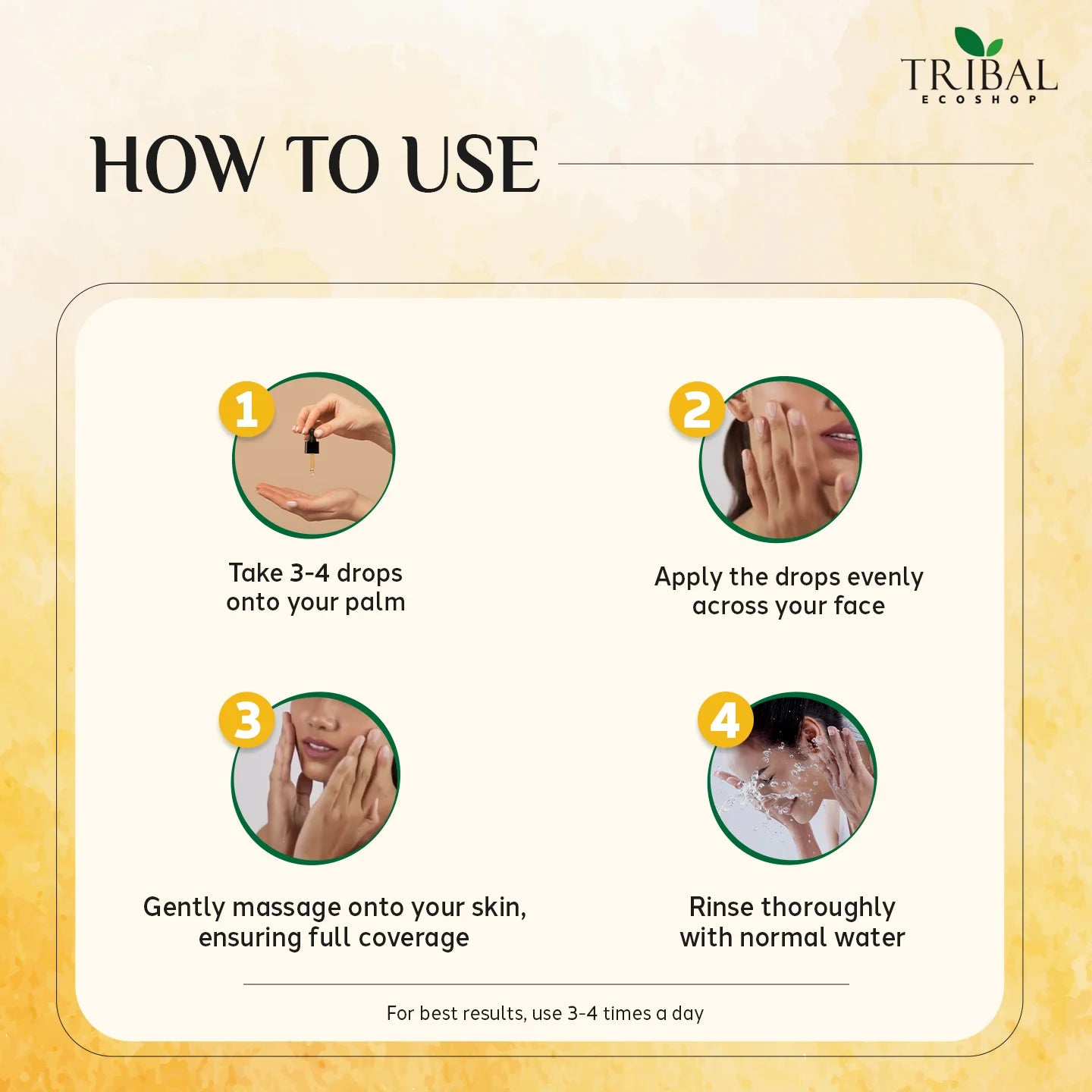 TRIBAL
ECOSHOP

HOW TO USE

1
Take 3-4 drops onto your palm

2
Apply the drops evenly across your face

3
Gently massage onto your skin, ensuring full coverage

4
Rinse thoroughly with normal water

For best results, use 3-4 times a day